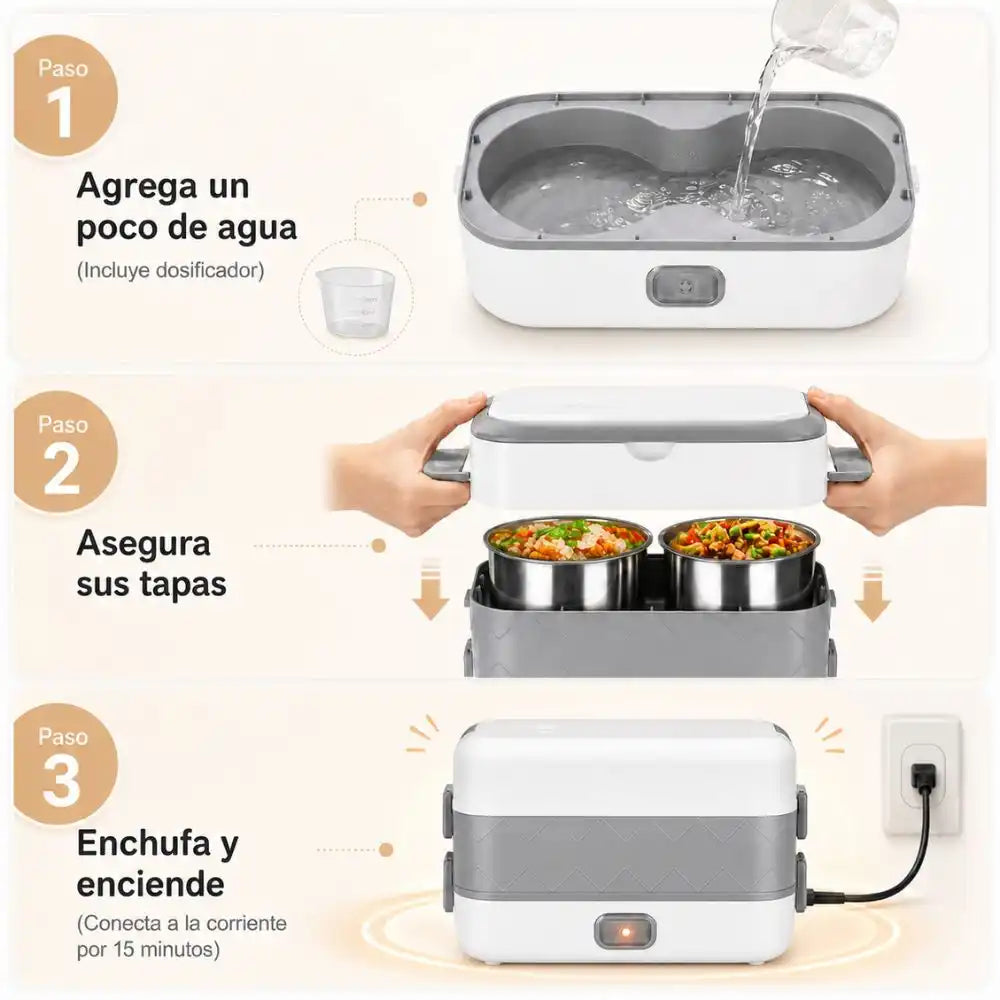 Paso
1
Agrega un poco de agua
(Incluye dosificador)

Paso
2
Asegura sus tapas

Paso
3
Enchufa y enciende
(Conecta a la corriente por 15 minutos)